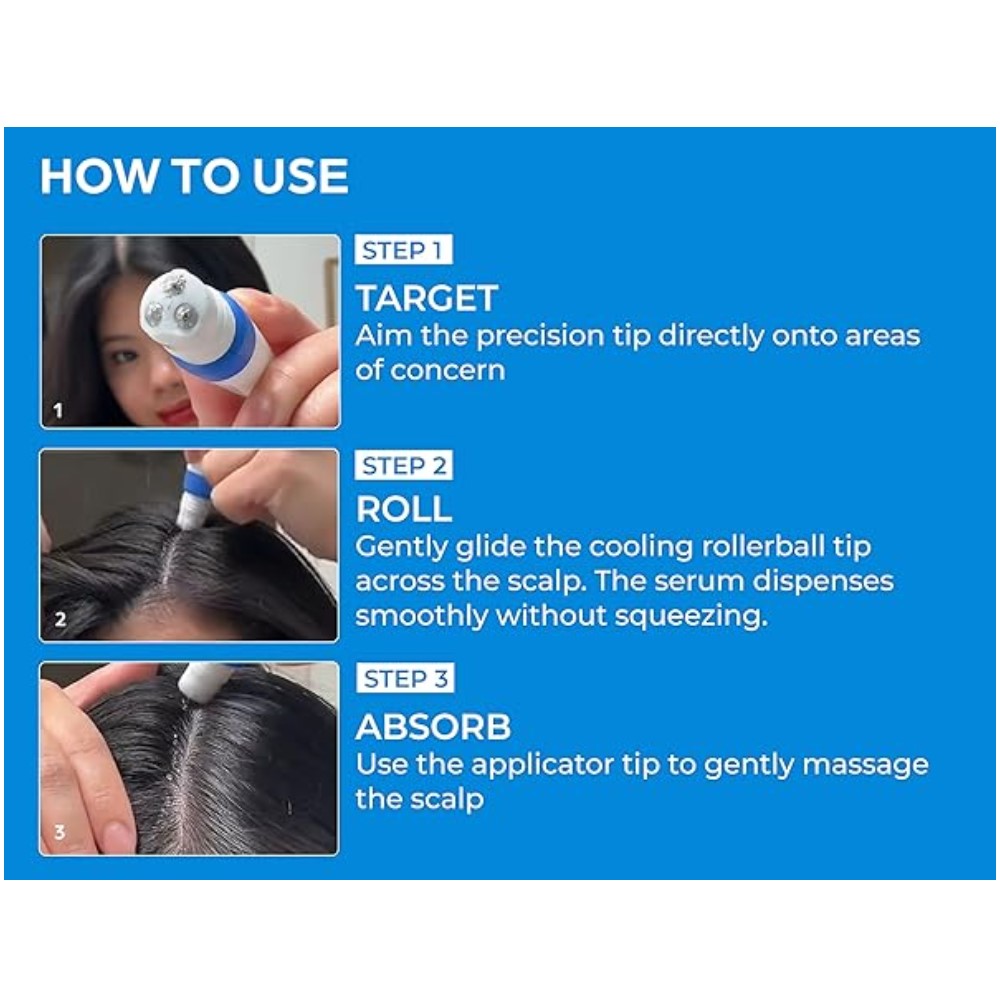 HOW TO USE

1

STEP 1

TARGET

Aim the precision tip directly onto areas of concern

2

STEP 2

ROLL

Gently glide the cooling rollerball tip across the scalp. The serum dispenses smoothly without squeezing.

3

STEP 3

ABSORB

Use the applicator tip to gently massage the scalp